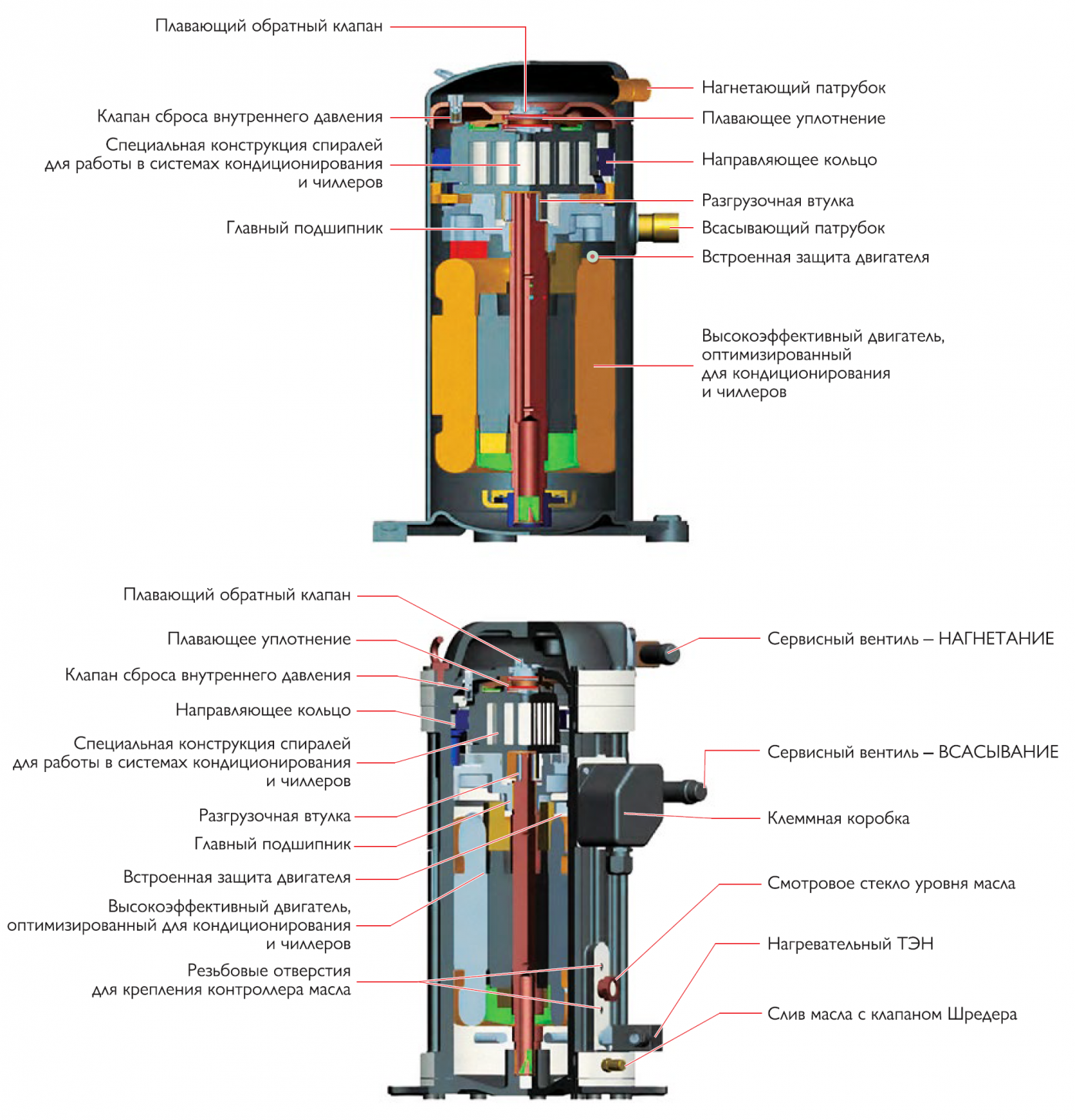 Плавающий обратный клапан

Клапан сброса внутреннего давления

Специальная конструкция спиралей для работы в системах кондиционирования и чиллеров

Главный подшипник

Нагнетающий патрубок

Плавающее уплотнение

Направляющее кольцо

Разгрузочная втулка

Всасывающий патрубок

Встроенная защита двигателя

Высокоэффективный двигатель, оптимизированный для кондиционирования и чиллеров

Плавающий обратный клапан

Плавающее уплотнение

Клапан сброса внутреннего давления

Направляющее кольцо

Специальная конструкция спиралей для работы в системах кондиционирования и чиллеров

Разгрузочная втулка

Главный подшипник

Встроенная защита двигателя

Высокоэффективный двигатель, оптимизированный для кондиционирования и чиллеров

Резьбовые отверстия для крепления контроллера масла

Сервисный вентиль – НАГНЕТАНИЕ

Сервисный вентиль – ВСАСЫВАНИЕ

Клеммная коробка

Смотровое стекло уровня масла

Нагревательный ТЭН

Слив масла с клапаном Шредера